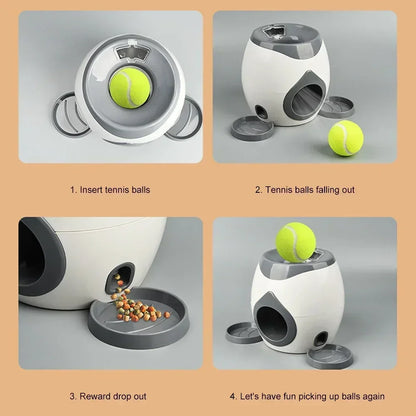 1. Insert tennis balls

2. Tennis balls falling out

3. Reward drop out

4. Let's have fun picking up balls again